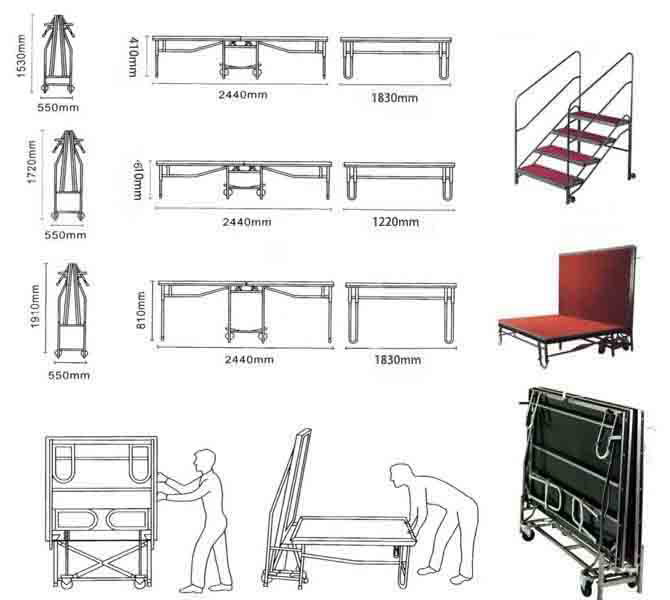 1530mm

550mm

410mm

2440mm

1830mm

1720mm

550mm

610mm

2440mm

1220mm

1910mm

550mm

810mm

2440mm

1830mm